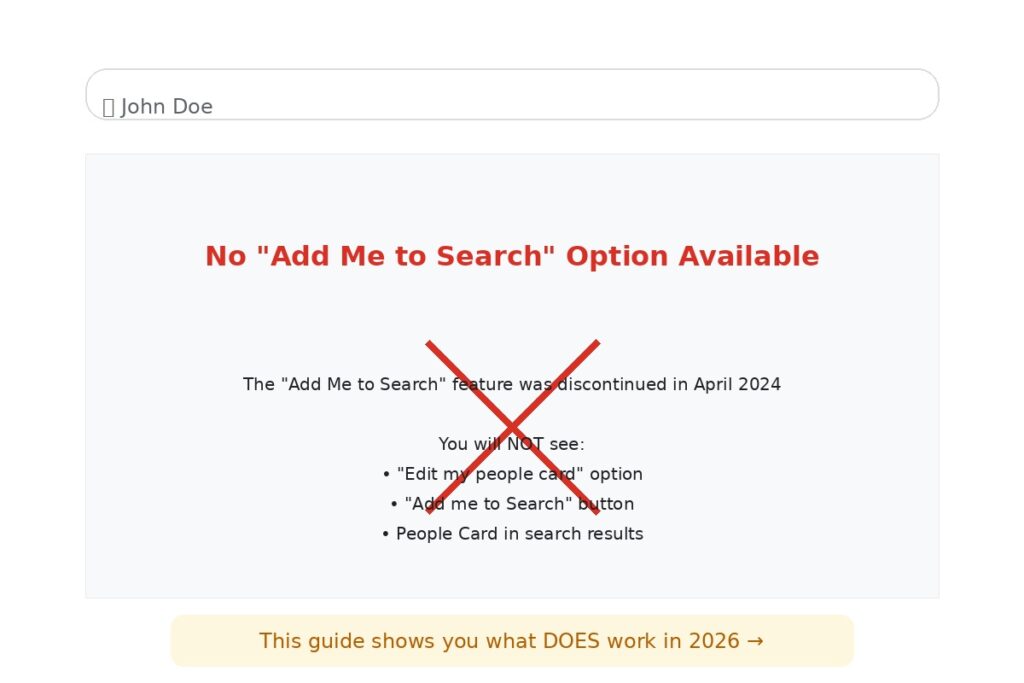 John Doe

No "Add Me to Search" Option Available

The "Add Me to Search" feature was discontinued in April 2024

You will NOT see:
• "Edit my people card" option
• "Add me to Search" button
• People Card in search results

This guide shows you what DOES work in 2026 →